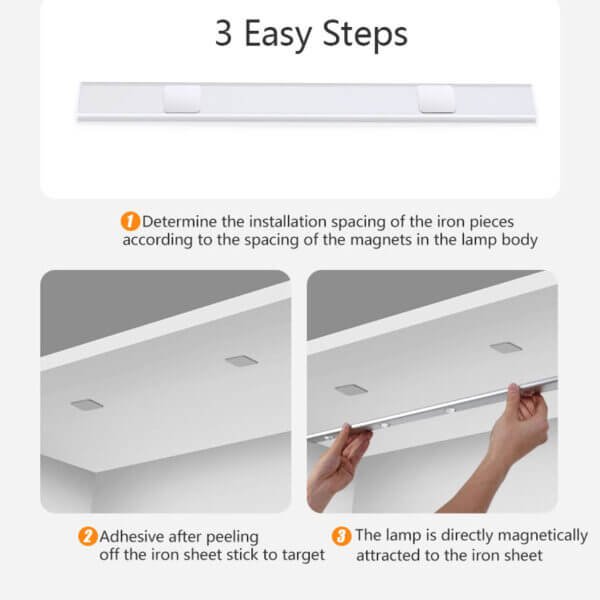 3 Easy Steps

1 Determine the installation spacing of the iron pieces according to the spacing of the magnets in the lamp body

2 Adhesive after peeling off the iron sheet stick to target

3 The lamp is directly magnetically attracted to the iron sheet